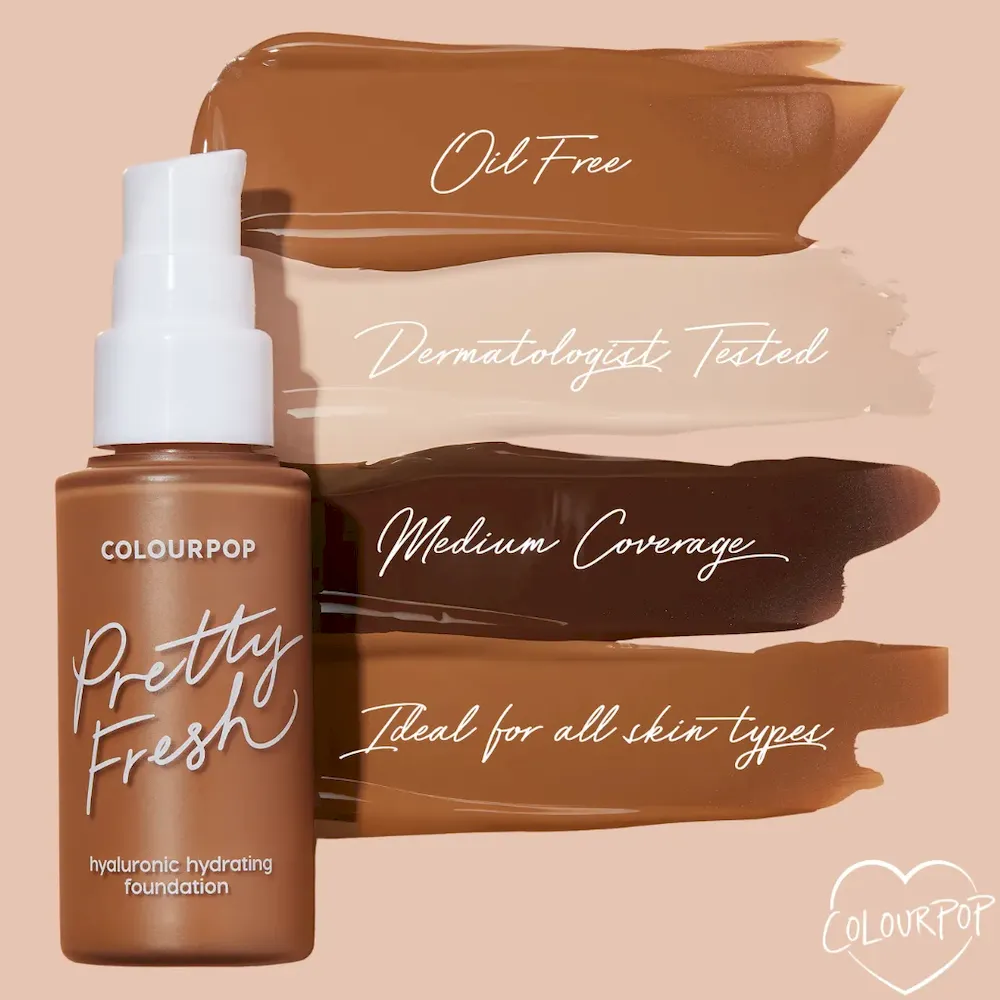 Oil Free

Dermatologist Tested

Medium Coverage

Ideal for all skin types

COLOURPOP

Pretty Fresh

hyaluronic hydrating foundation

COLOURPOP