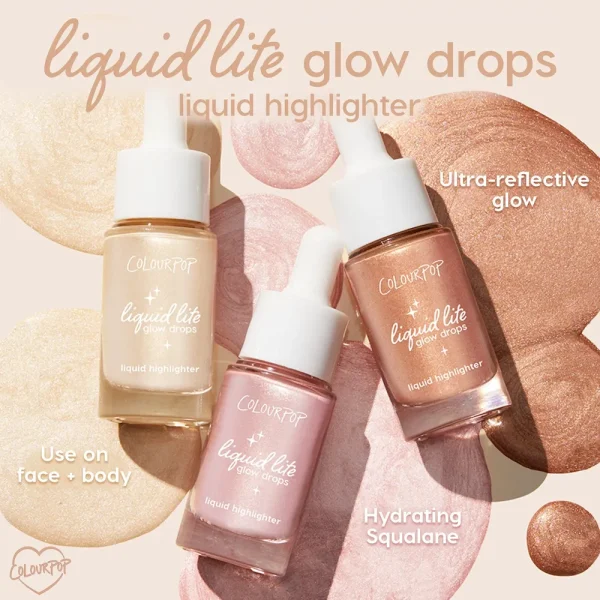 liquid lite glow drops
liquid highlighter

Ultra-reflective glow

COLOURPOP
liquid lite
glow drops
liquid highlighter

COLOURPOP
liquid lite
glow drops
liquid highlighter

COLOURPOP
liquid lite
glow drops
liquid highlighter

Use on face + body

Hydrating Squalane

COLOURPOP