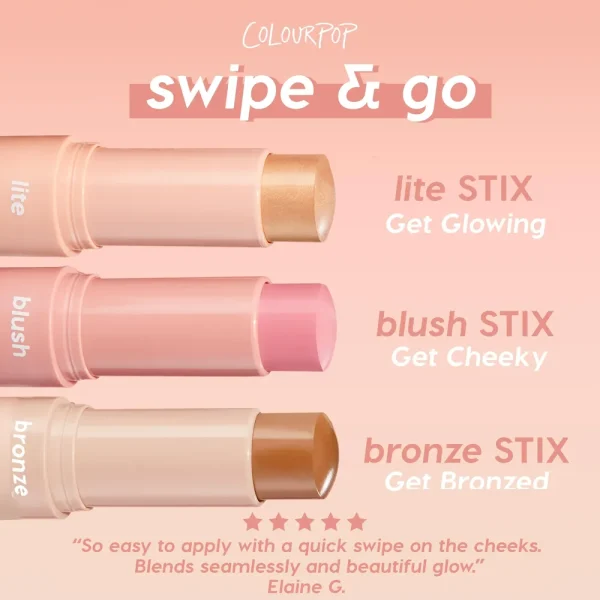 COLOURPOP

swipe & go

lite

lite STIX
Get Glowing

blush

blush STIX
Get Cheeky

bronze

bronze STIX
Get Bronzed

★★★★★
"So easy to apply with a quick swipe on the cheeks. Blends seamlessly and beautiful glow."
Elaine G.