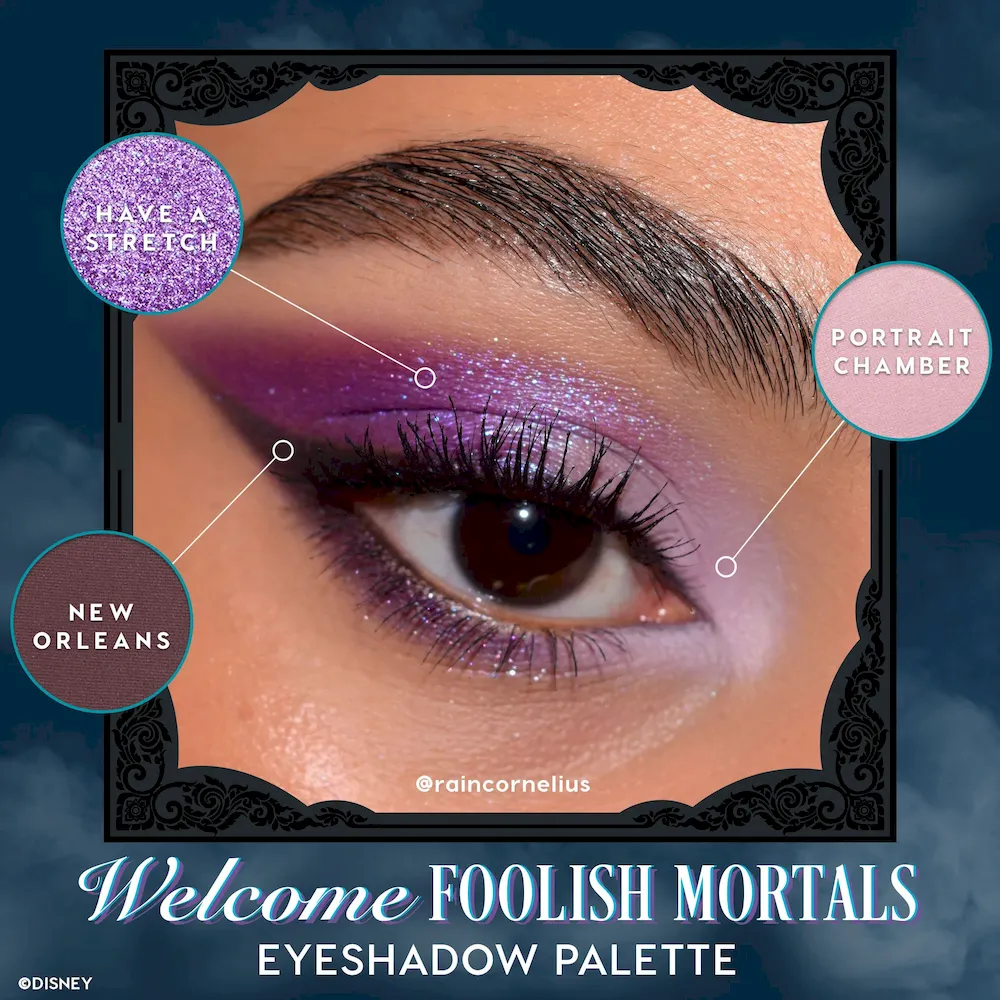 HAVE A STRETCH

PORTRAIT CHAMBER

NEW ORLEANS

@raincornelius

Welcome FOOLISH MORTALS
EYESHADOW PALETTE

©DISNEY