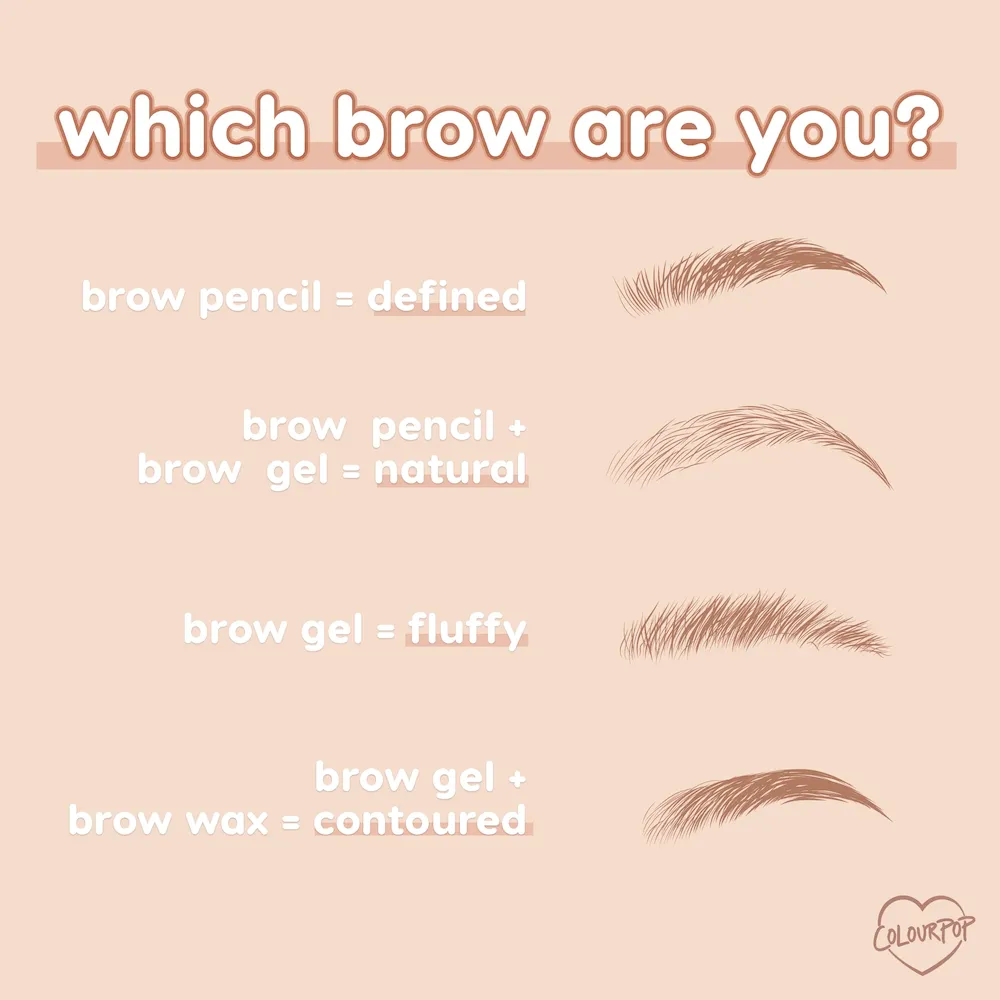 which brow are you?

brow pencil = defined

brow pencil + brow gel = natural

brow gel = fluffy

brow gel + brow wax = contoured

COLOURPOP