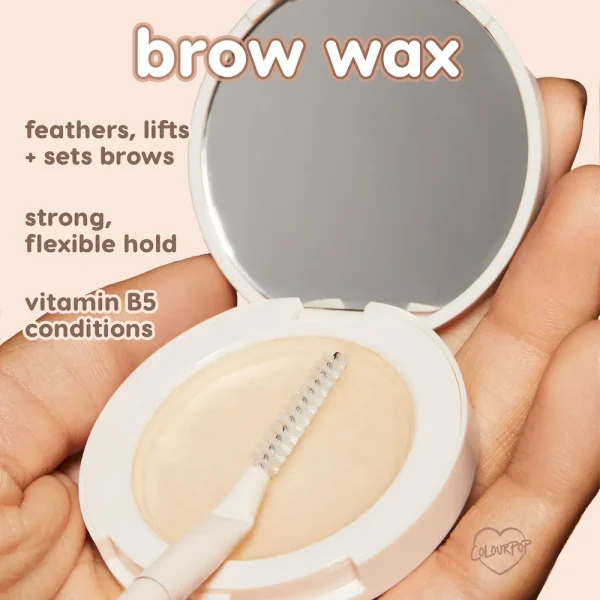 brow wax

feathers, lifts + sets brows

strong, flexible hold

vitamin B5 conditions

COLOURPOP