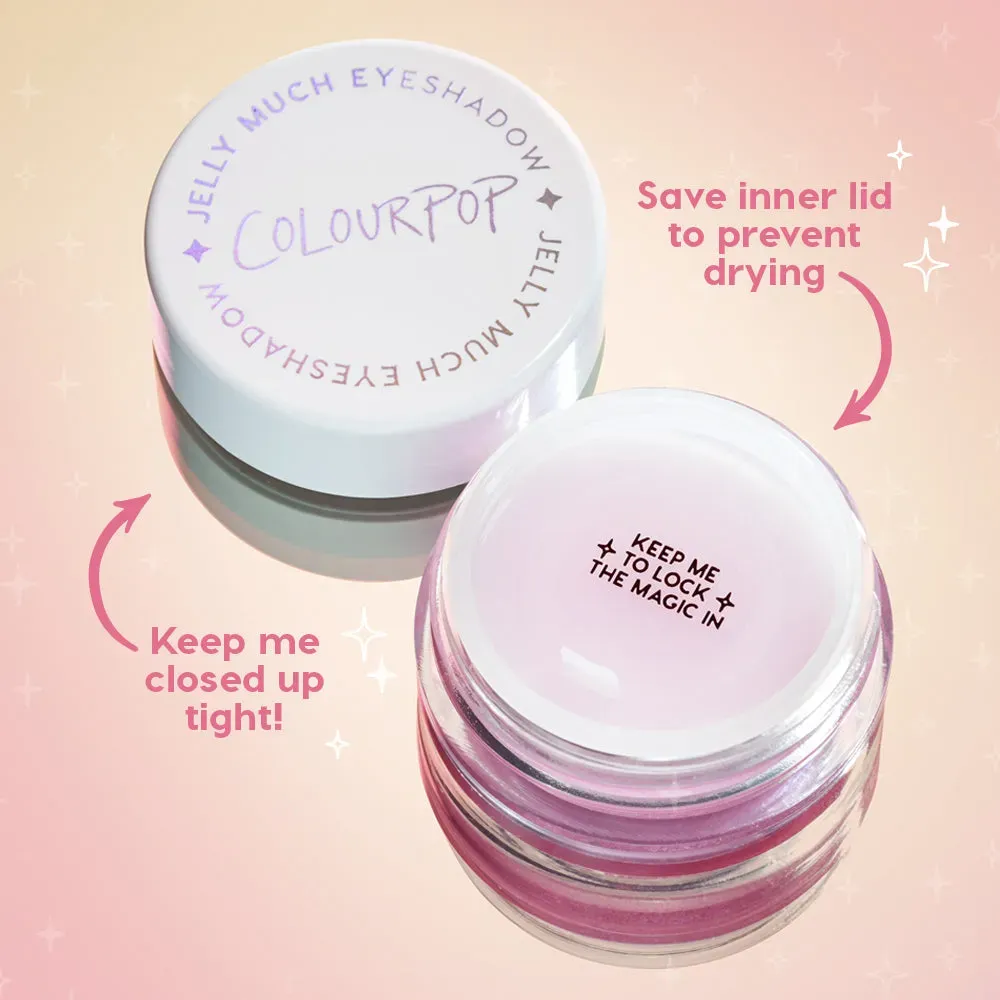 JELLY MUCH EYESHADOW
COLOURPOP
JELLY MUCH EYESHADOW

Save inner lid to prevent drying

KEEP ME TO LOCK THE MAGIC IN

Keep me closed up tight!